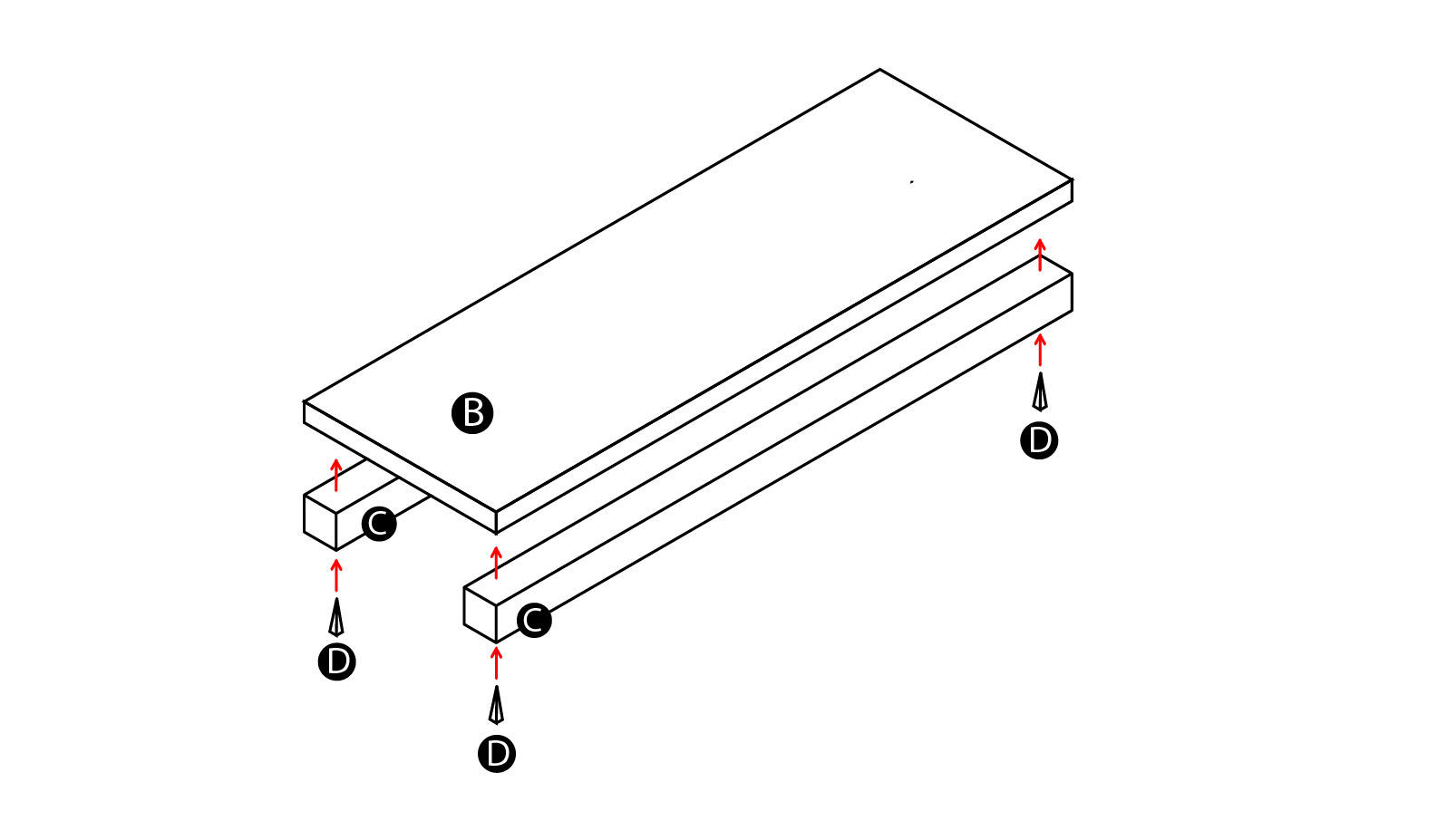 B
D
C
C
D
D